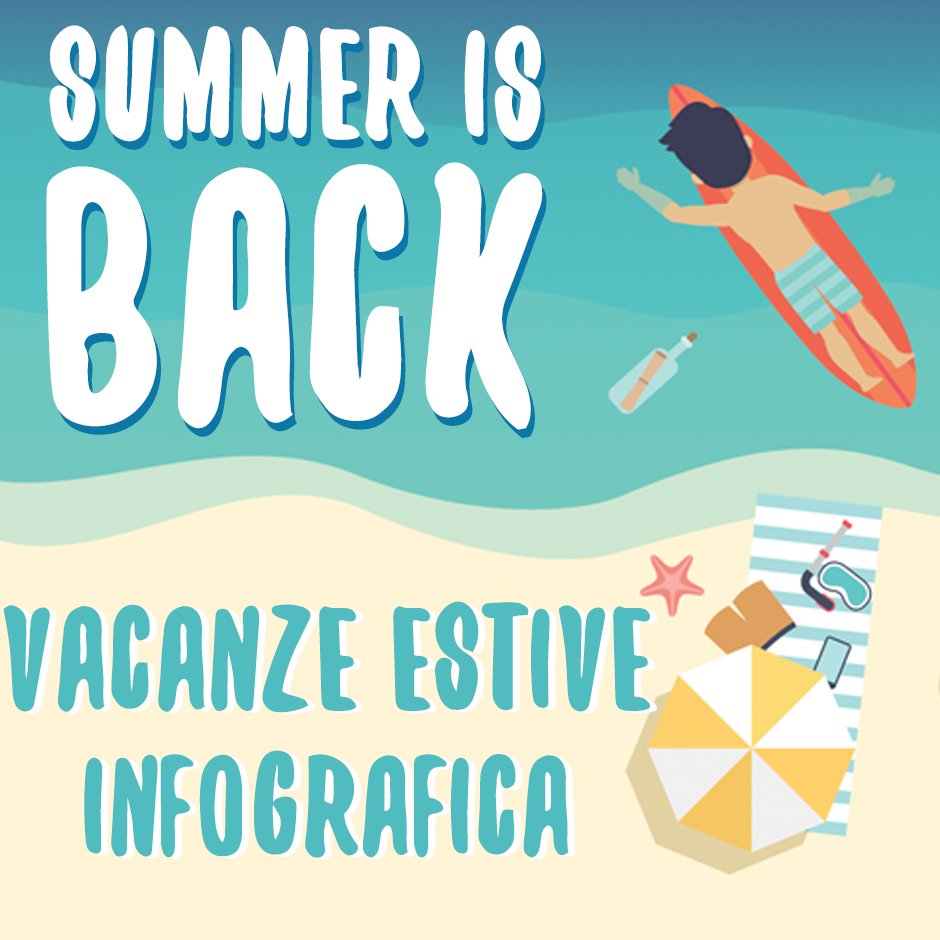 SUMMER IS BACK

VACANZE ESTIVE INFOGRAFICA