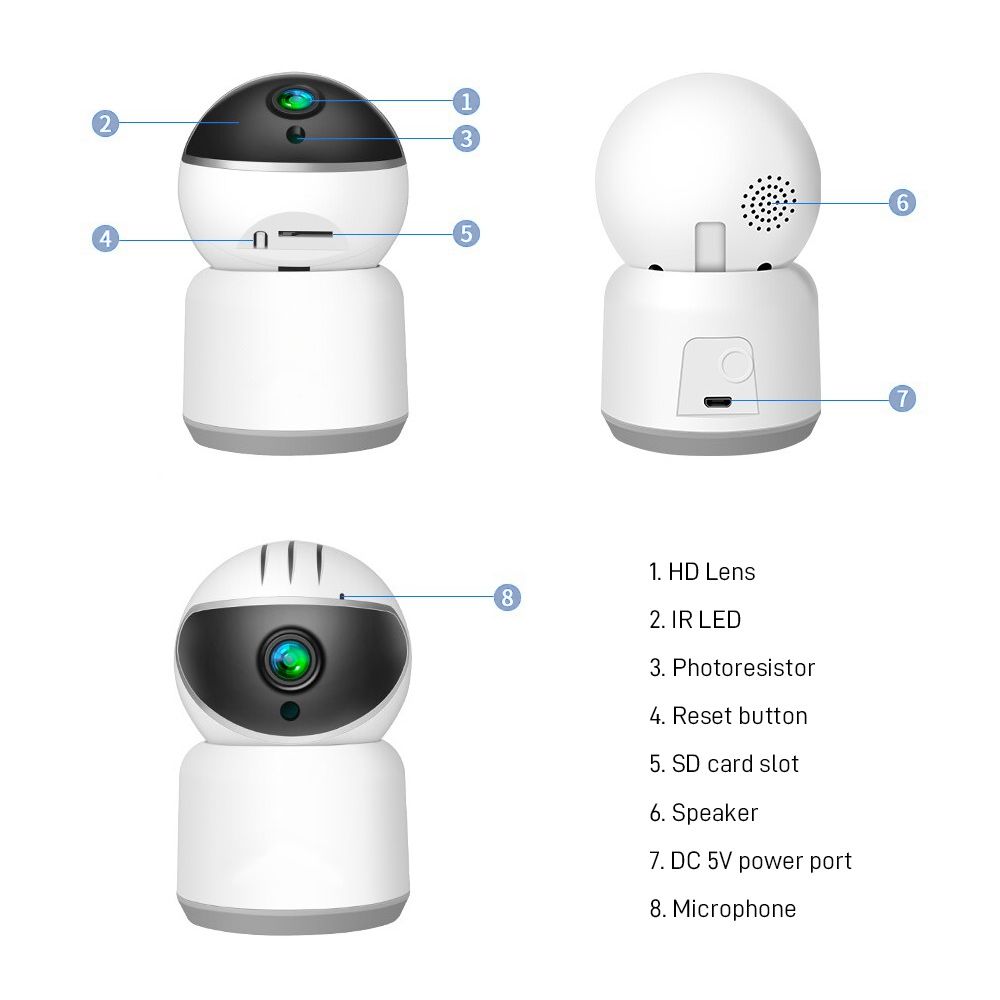 2
1
3
4
5
6
7
8

1. HD Lens
2. IR LED
3. Photoresistor
4. Reset button
5. SD card slot
6. Speaker
7. DC 5V power port
8. Microphone